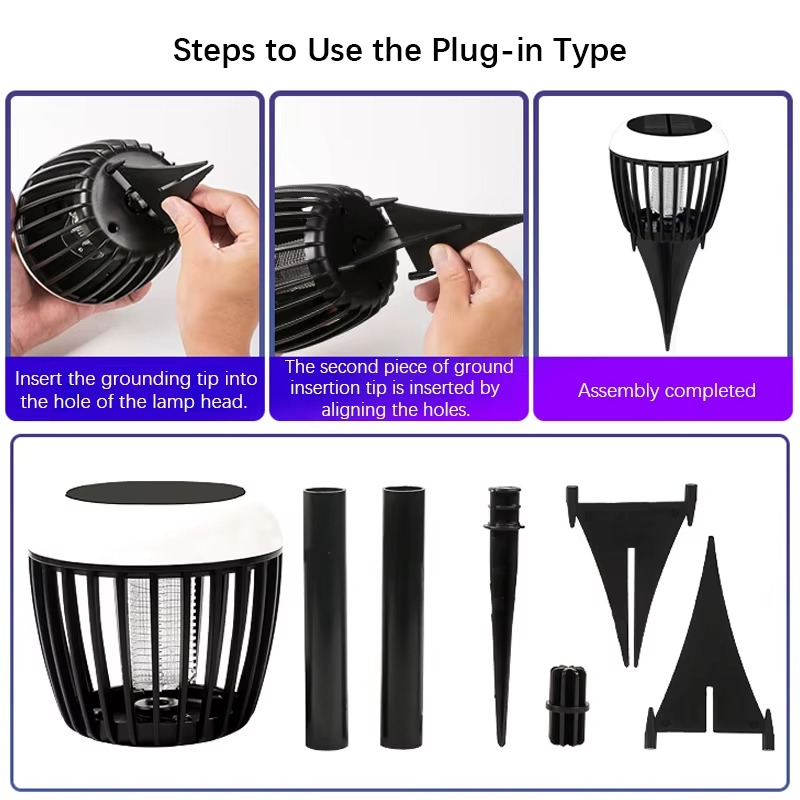 Steps to Use the Plug-in Type

Insert the grounding tip into the hole of the lamp head.

The second piece of ground insertion tip is inserted by aligning the holes.

Assembly completed