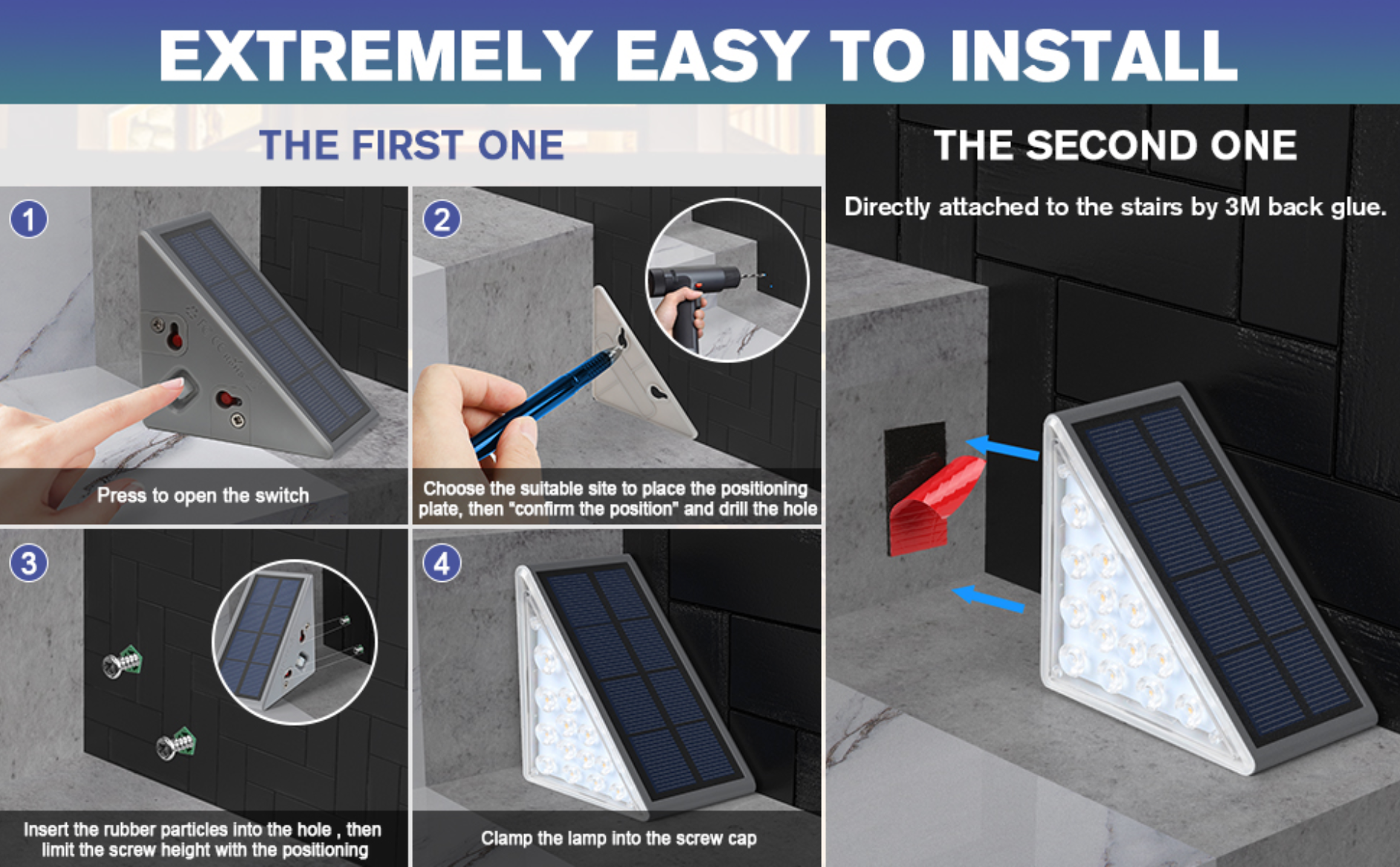 EXTREMELY EASY TO INSTALL

THE FIRST ONE

1

Press to open the switch

2

Choose the suitable site to place the positioning plate, then "confirm the position" and drill the hole

3

Insert the rubber particles into the hole , then limit the screw height with the positioning

4

Clamp the lamp into the screw cap

THE SECOND ONE

Directly attached to the stairs by 3M back glue.