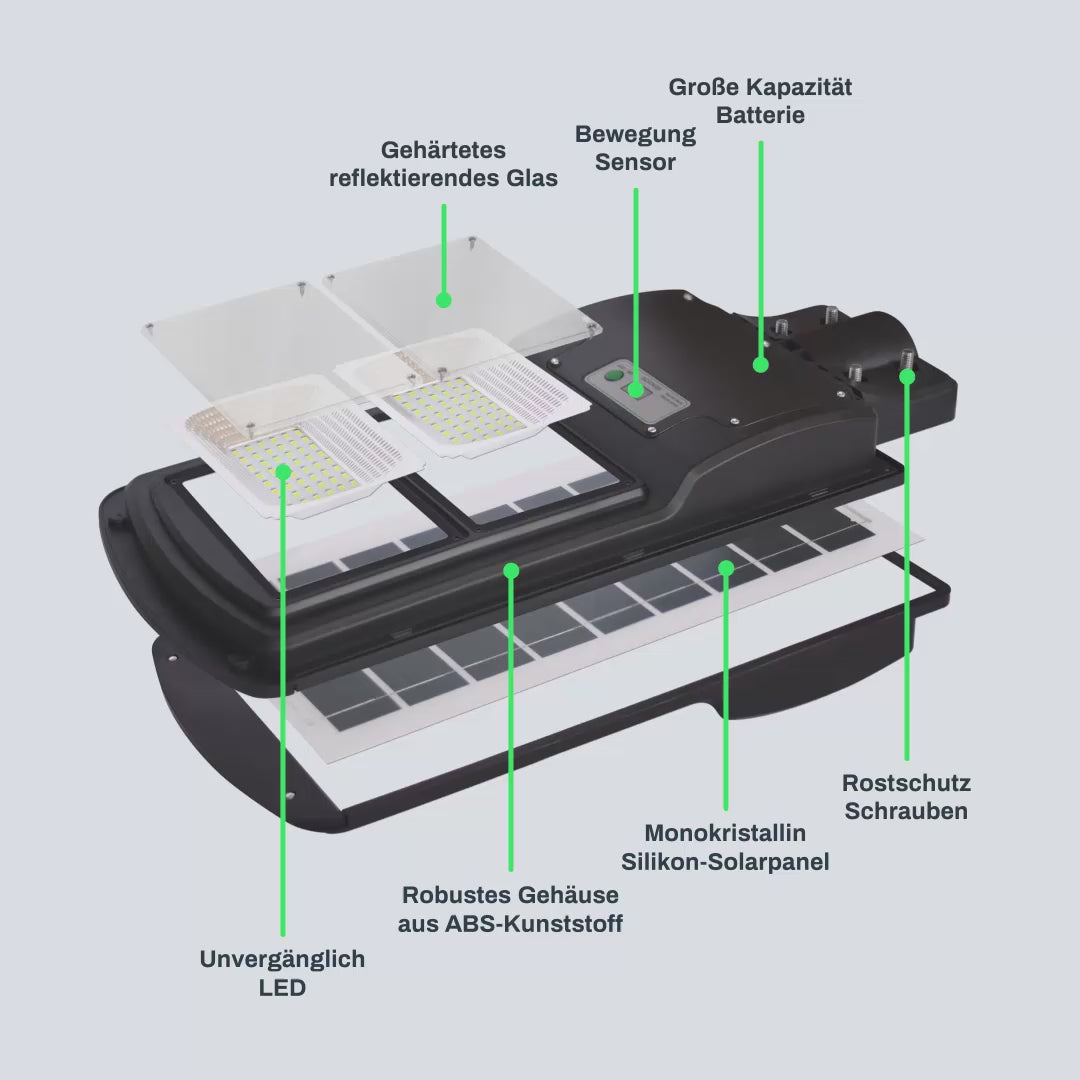 Große Kapazität Batterie

Bewegung Sensor

Gehärtetes reflektierendes Glas

Rostschutz Schrauben

Monokristallin Silikon-Solarpanel

Robustes Gehäuse aus ABS-Kunststoff

Unvergänglich LED