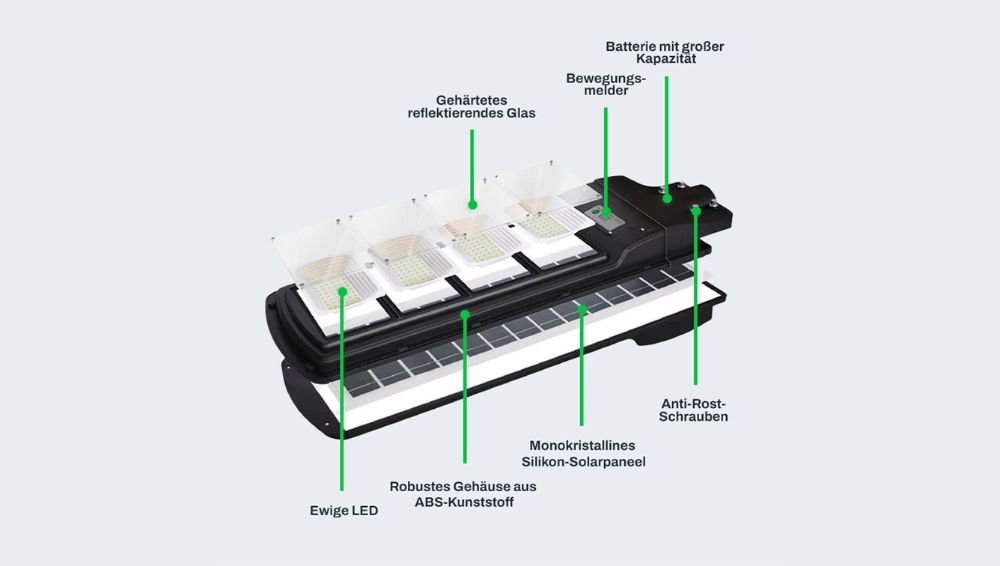 Batterie mit großer Kapazität

Bewegungsmelder

Gehärtetes reflektierendes Glas

Anti-Rost-Schrauben

Monokristallines Silikon-Solarpaneel

Robustes Gehäuse aus ABS-Kunststoff

Ewige LED